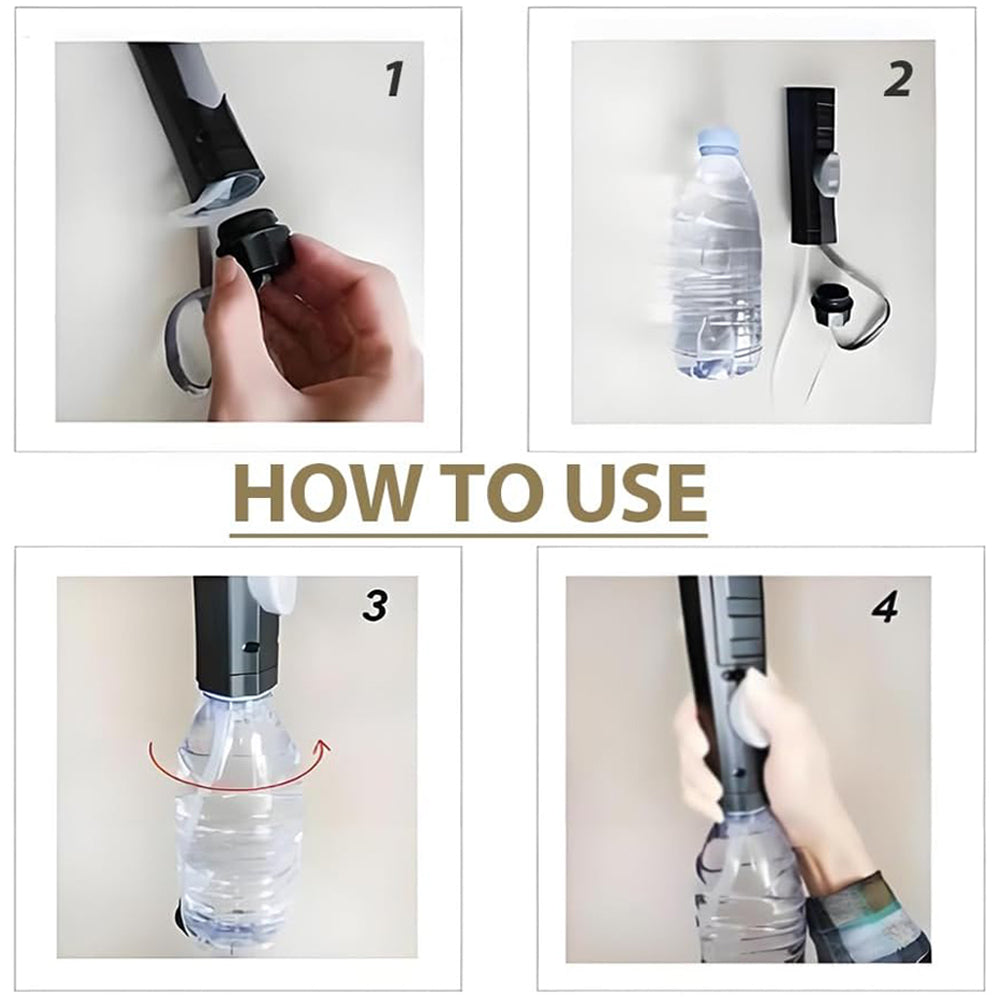 1

2

HOW TO USE

3

4