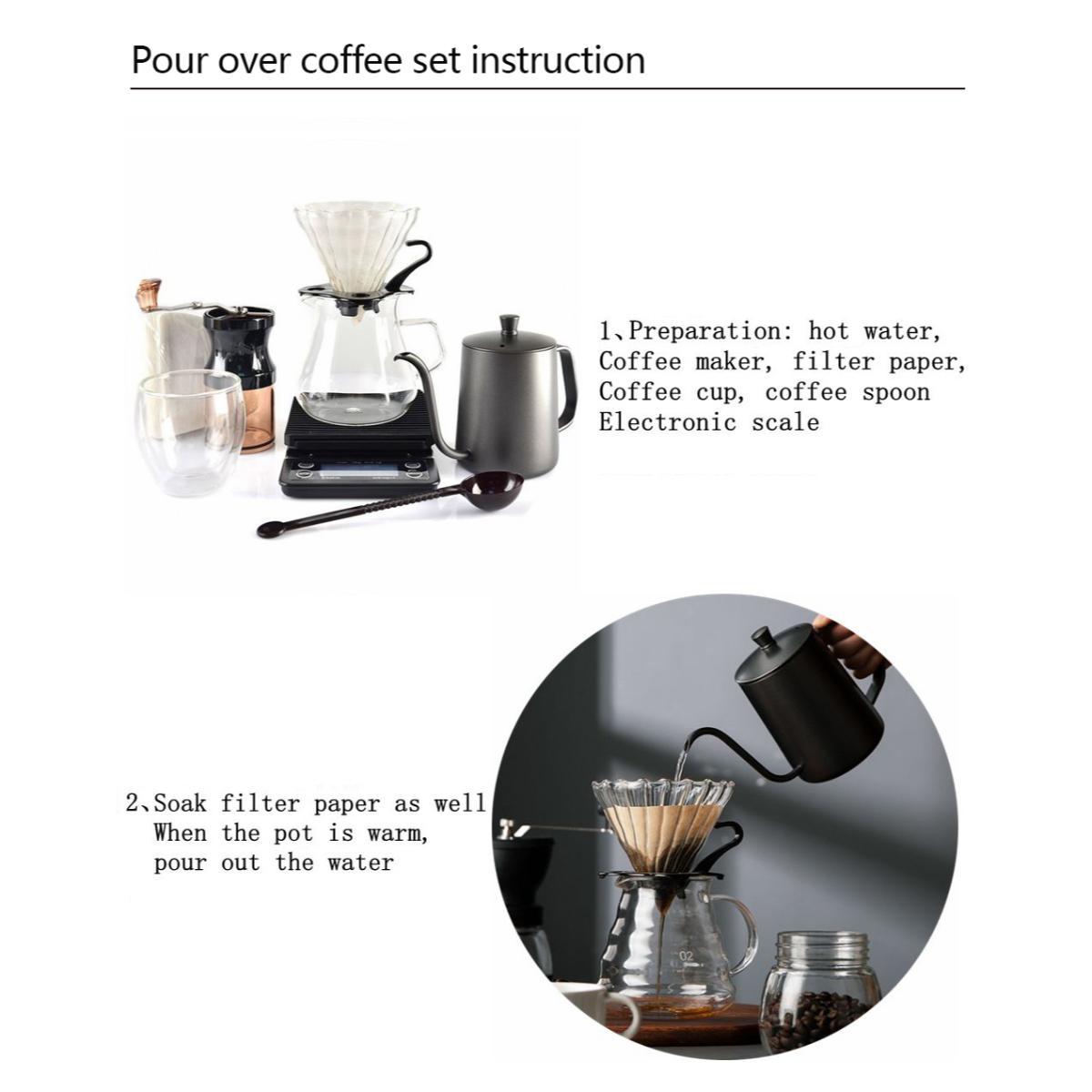 Pour over coffee set instruction

1、Preparation: hot water,
Coffee maker, filter paper,
Coffee cup, coffee spoon
Electronic scale

2、Soak filter paper as well
When the pot is warm,
pour out the water