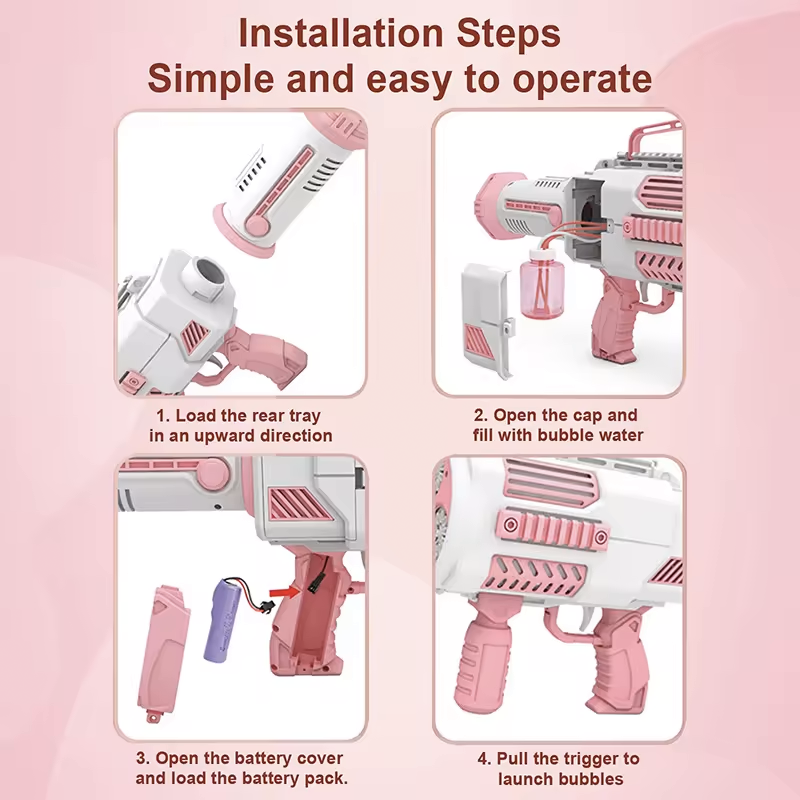 Installation Steps
Simple and easy to operate

1. Load the rear tray in an upward direction

2. Open the cap and fill with bubble water

3. Open the battery cover and load the battery pack.

4. Pull the trigger to launch bubbles