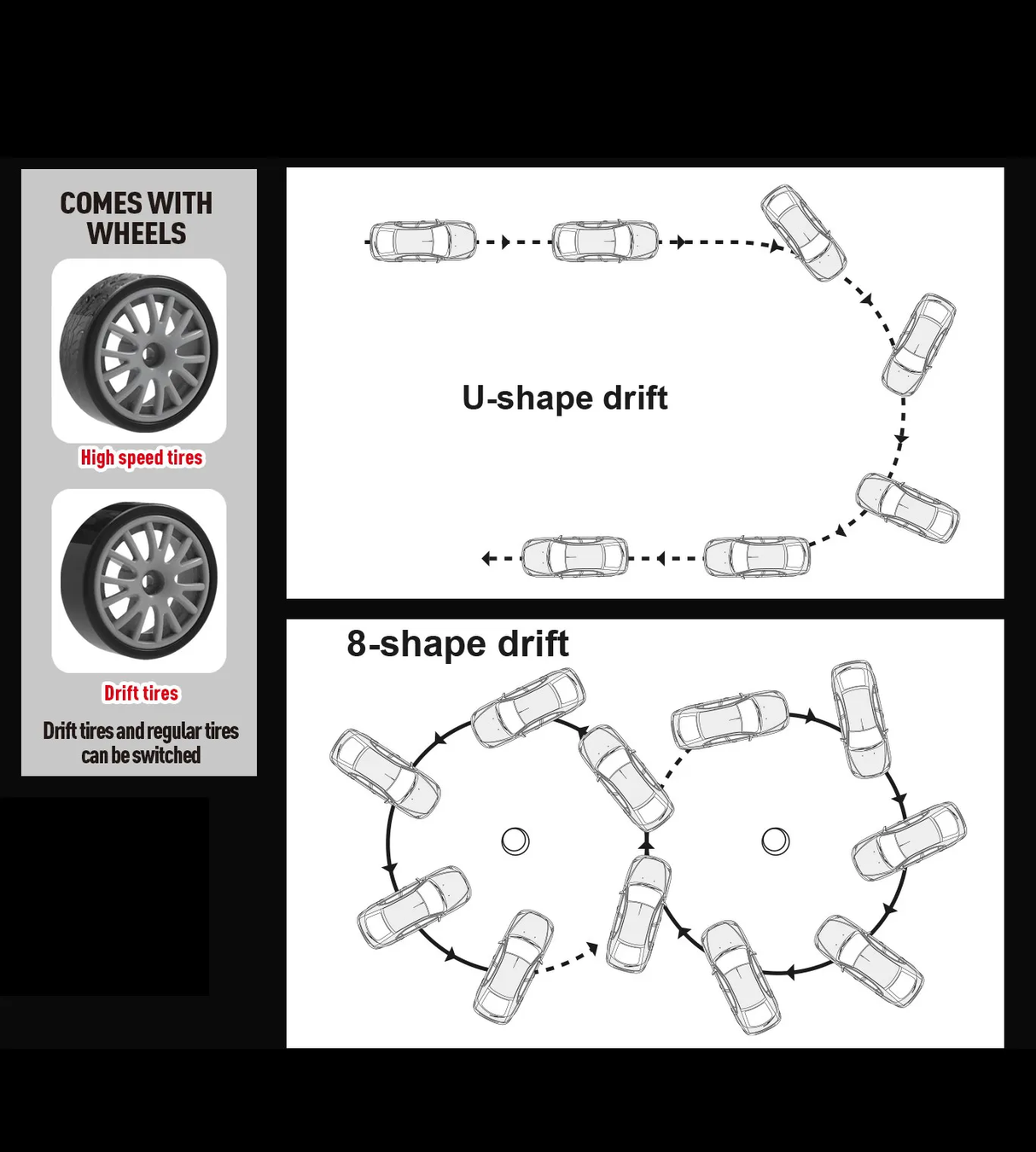 COMES WITH WHEELS

High speed tires

Drift tires

Drift tires and regular tires can be switched

U-shape drift

8-shape drift