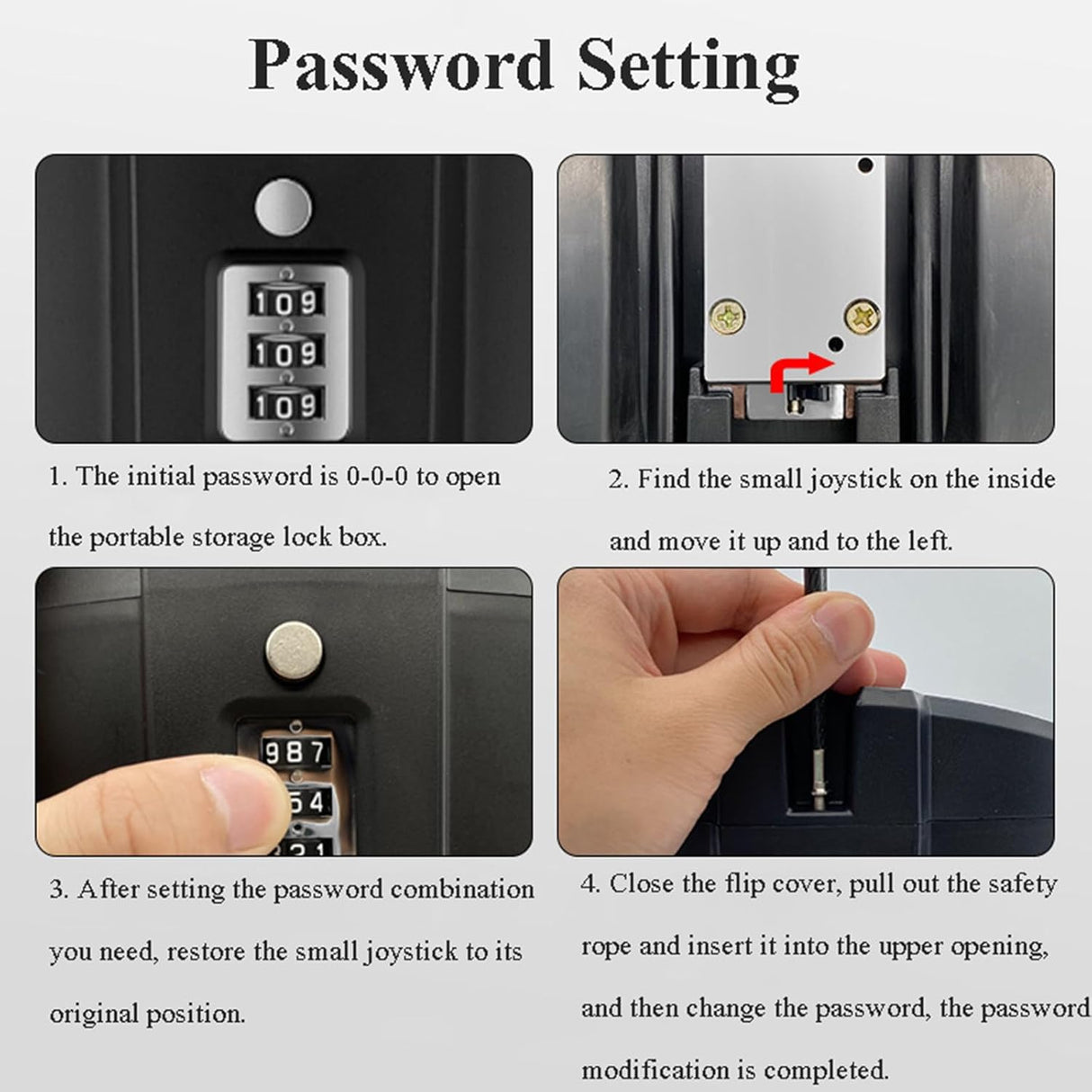 Password Setting

109
109
109

1. The initial password is 0-0-0 to open the portable storage lock box.

2. Find the small joystick on the inside and move it up and to the left.

987
54
21

3. After setting the password combination you need, restore the small joystick to its original position.

4. Close the flip cover, pull out the safety rope and insert it into the upper opening, and then change the password, the password modification is completed.