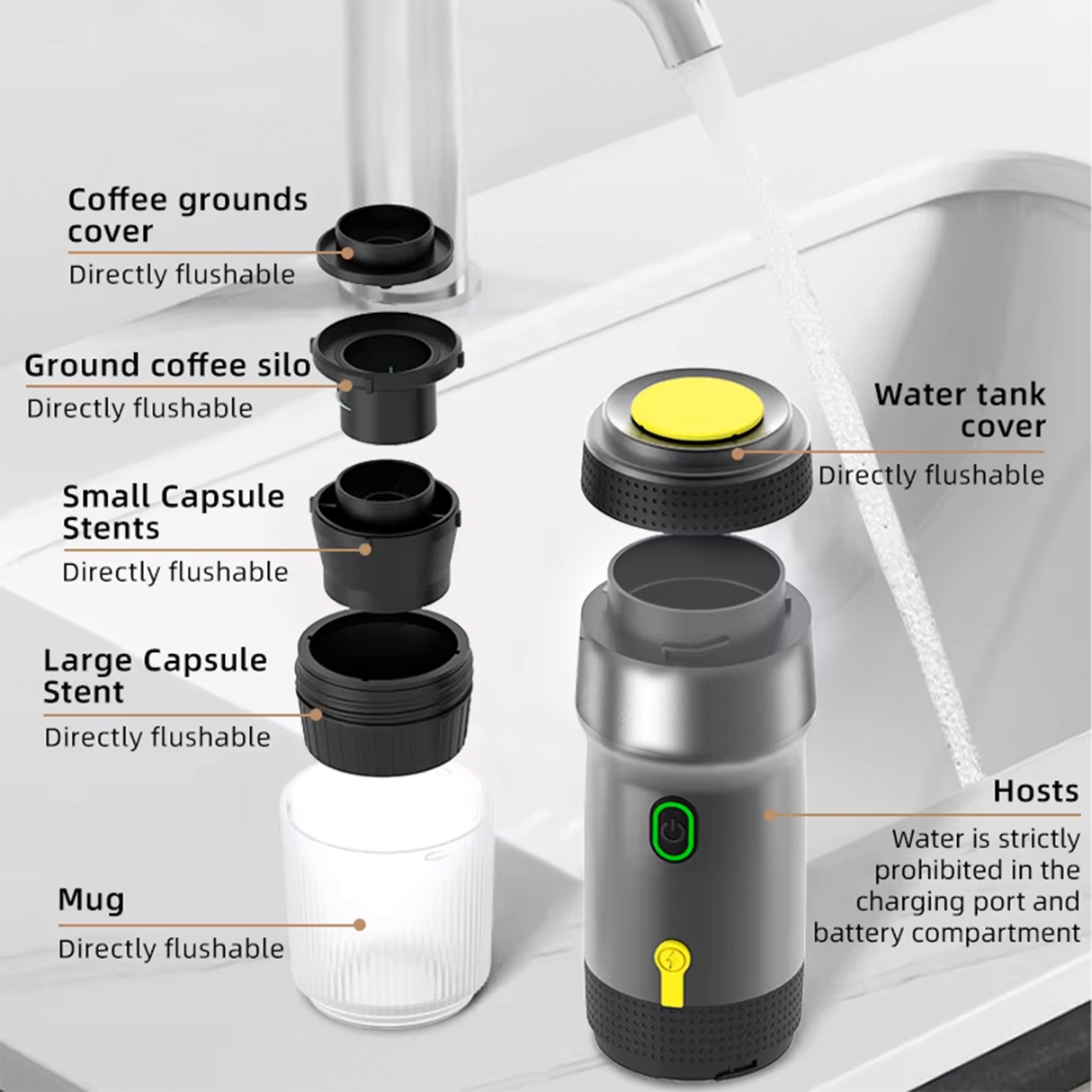 Coffee grounds cover
Directly flushable

Ground coffee silo
Directly flushable

Small Capsule Stents
Directly flushable

Large Capsule Stent
Directly flushable

Mug
Directly flushable

Water tank cover
Directly flushable

Hosts
Water is strictly prohibited in the charging port and battery compartment