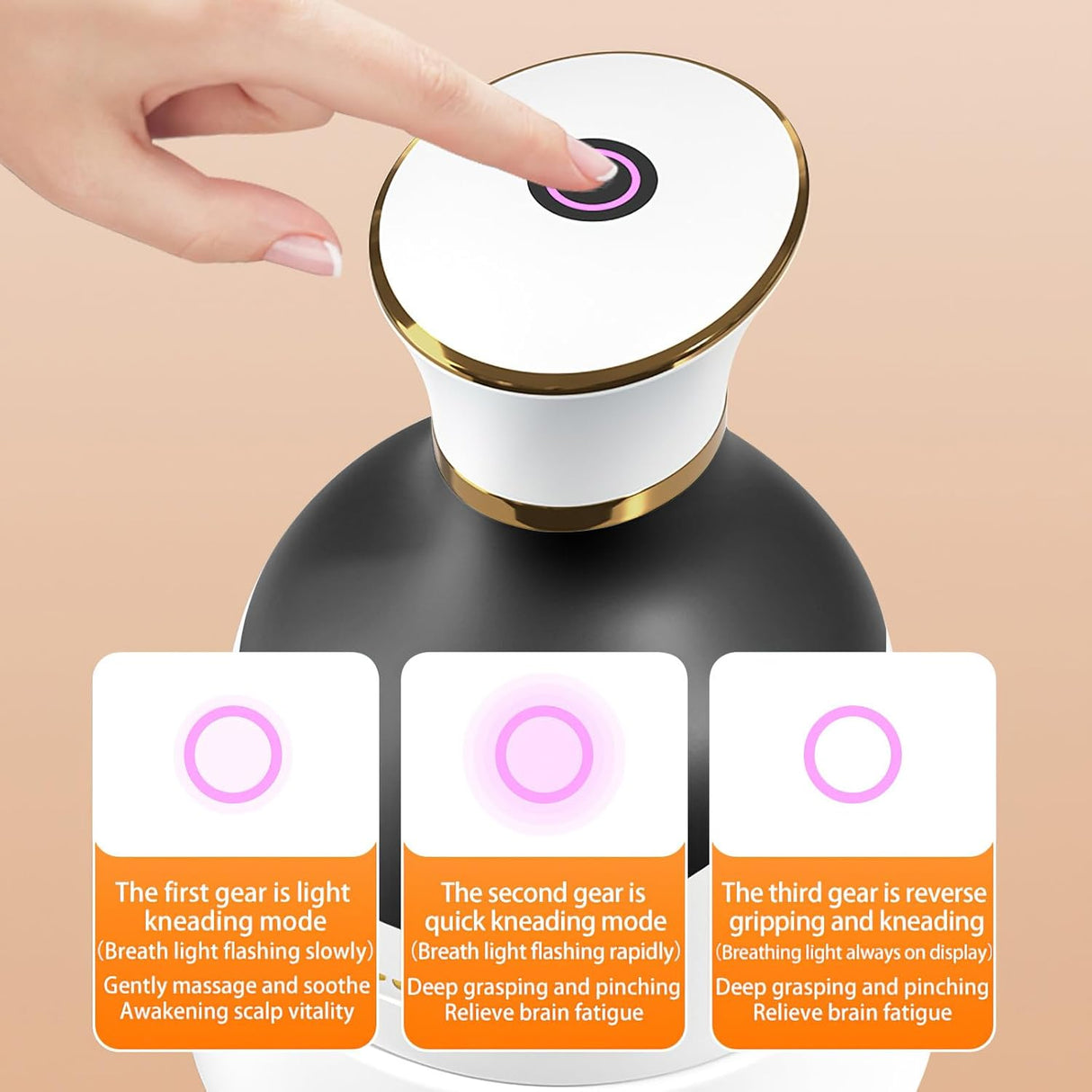 The first gear is light kneading mode
(Breath light flashing slowly)
Gently massage and soothe
Awakening scalp vitality

The second gear is quick kneading mode
(Breath light flashing rapidly)
Deep grasping and pinching
Relieve brain fatigue

The third gear is reverse gripping and kneading
(Breathing light always on display)
Deep grasping and pinching
Relieve brain fatigue