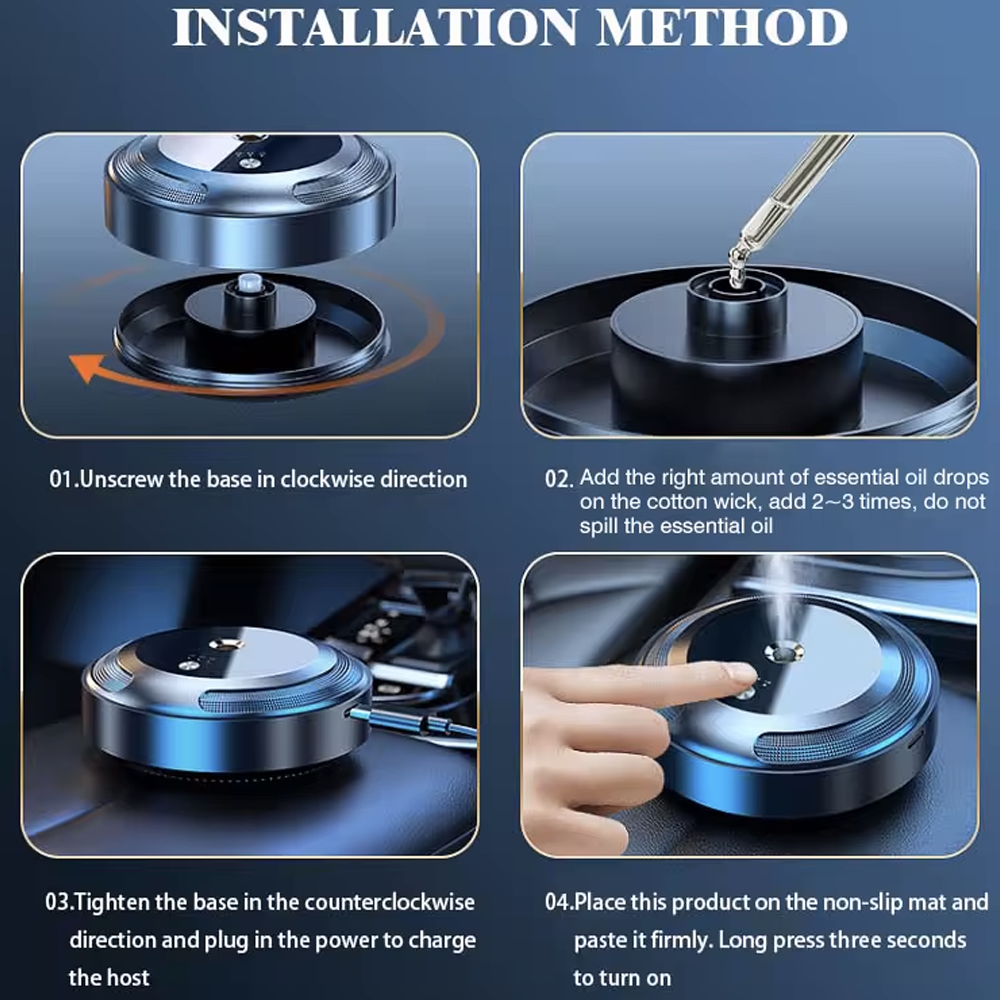 INSTALLATION METHOD

01.Unscrew the base in clockwise direction

02. Add the right amount of essential oil drops on the cotton wick, add 2~3 times, do not spill the essential oil

03.Tighten the base in the counterclockwise direction and plug in the power to charge the host

04.Place this product on the non-slip mat and paste it firmly. Long press three seconds to turn on