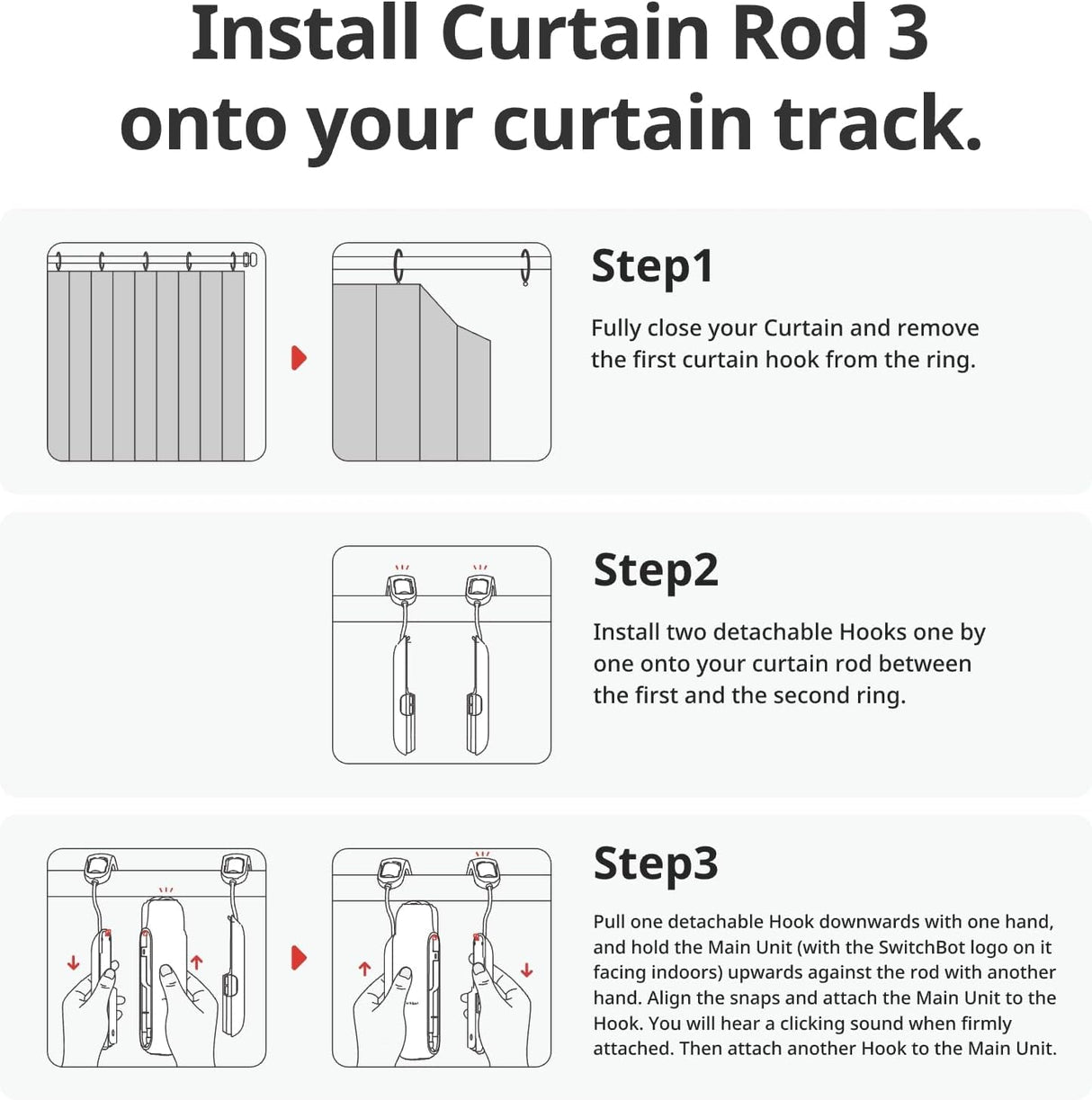 Install Curtain Rod 3 onto your curtain track.

Step1

Fully close your Curtain and remove the first curtain hook from the ring.

Step2

Install two detachable Hooks one by one onto your curtain rod between the first and the second ring.

Step3

Pull one detachable Hook downwards with one hand, and hold the Main Unit (with the SwitchBot logo on it facing indoors) upwards against the rod with another hand. Align the snaps and attach the Main Unit to the Hook. You will hear a clicking sound when firmly attached. Then attach another Hook to the Main Unit.