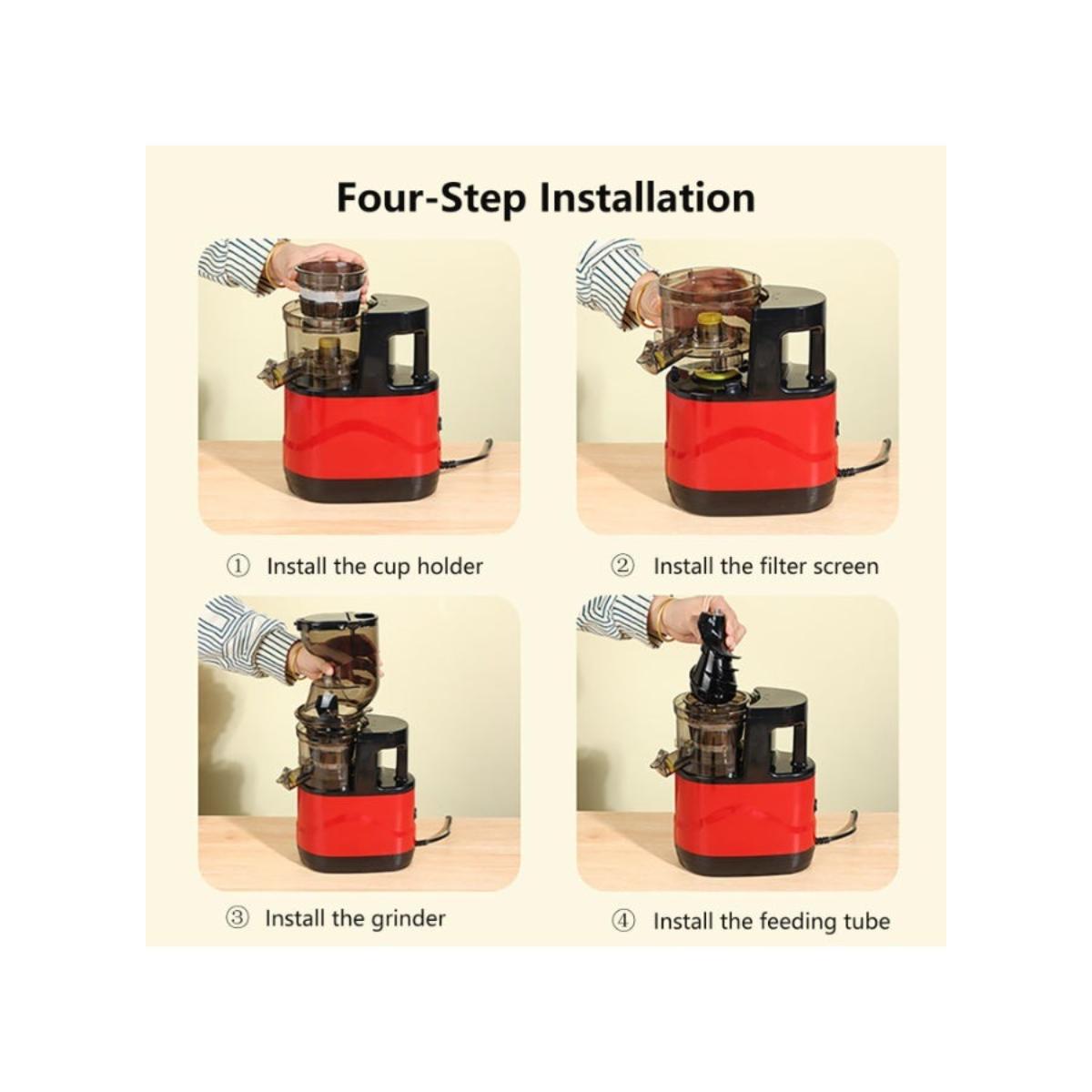 Four-Step Installation

① Install the cup holder

② Install the filter screen

③ Install the grinder

④ Install the feeding tube