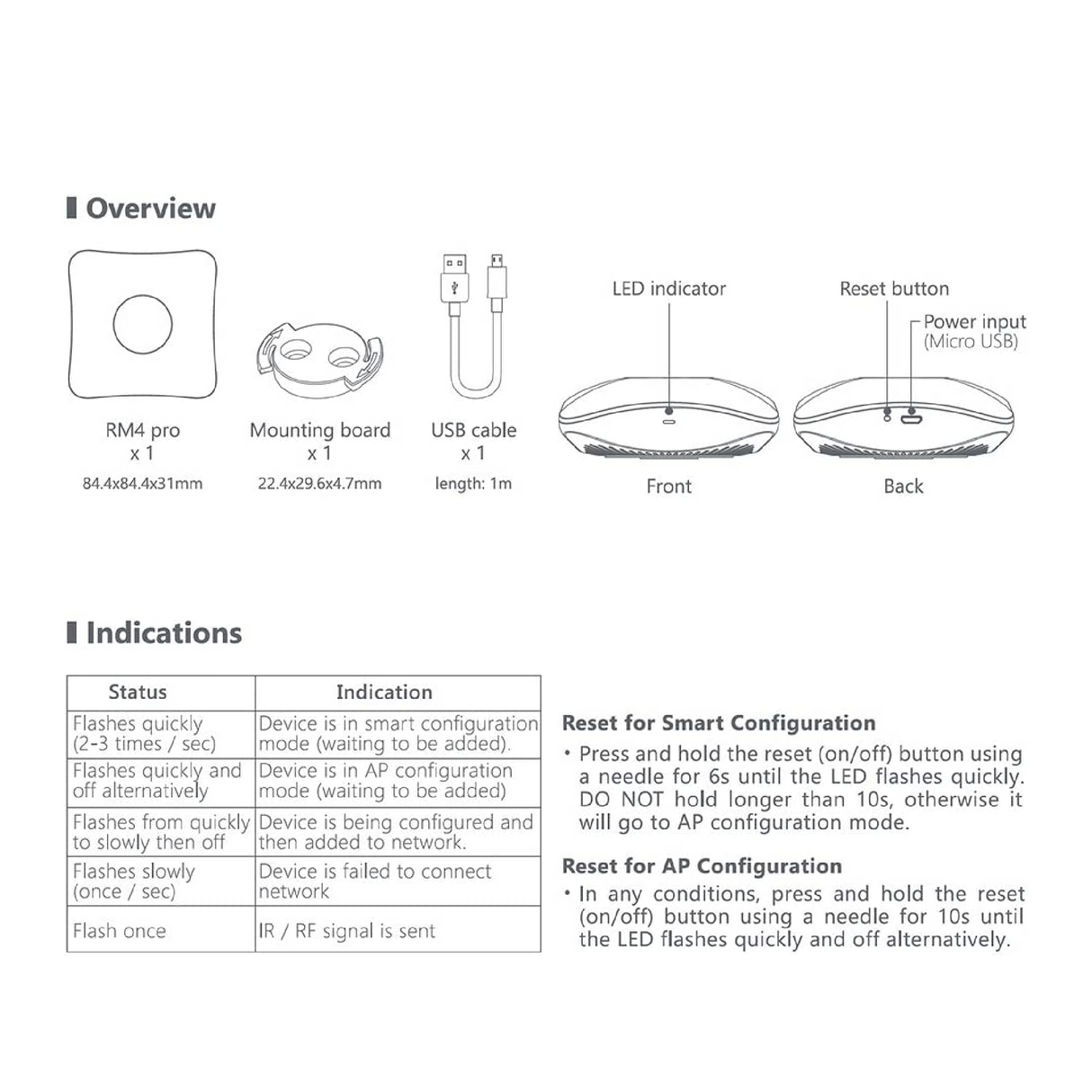 Overview

RM4 pro
x 1
84.4x84.4x31mm

Mounting board
x 1
22.4x29.6x4.7mm

USB cable
x 1
length: 1m

LED indicator

Front

Reset button

Power input
(Micro USB)

Back

Indications

| Status | Indication |
|---|---|
| Flashes quickly (2-3 times / sec) | Device is in smart configuration mode (waiting to be added). |
| Flashes quickly and off alternatively | Device is in AP configuration mode (waiting to be added) |
| Flashes from quickly to slowly then off | Device is being configured and then added to network. |
| Flashes slowly (once / sec) | Device is failed to connect network |
| Flash once | IR / RF signal is sent |

Reset for Smart Configuration
• Press and hold the reset (on/off) button using a needle for 6s until the LED flashes quickly. DO NOT hold longer than 10s, otherwise it will go to AP configuration mode.

Reset for AP Configuration
• In any conditions, press and hold the reset (on/off) button using a needle for 10s until the LED flashes quickly and off alternatively.